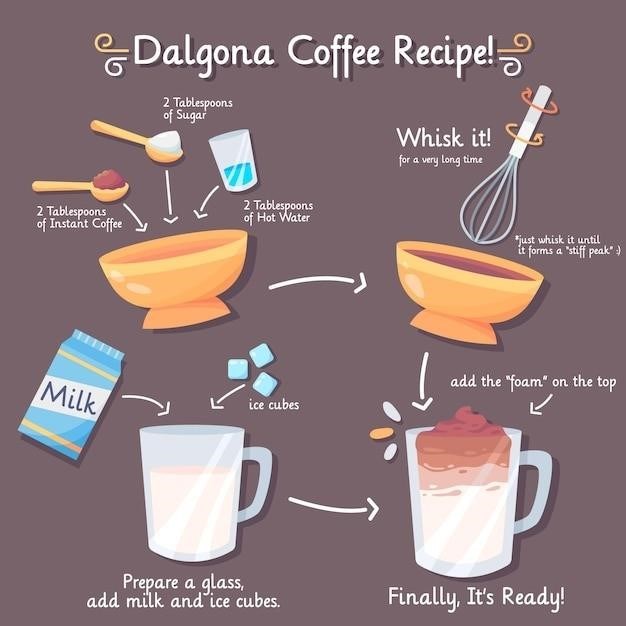 Dalgona Coffee Recipe!

2 Tablespoons of Sugar

2 Tablespoons of Instant Coffee

2 Tablespoons of Hot Water

Whisk it!
for a very long time

*just whisk it until it forms a "stiff peak" :)

Milk

ice cubes

add the "foam" on the top

Prepare a glass, add milk and ice cubes.

Finally, It's Ready!